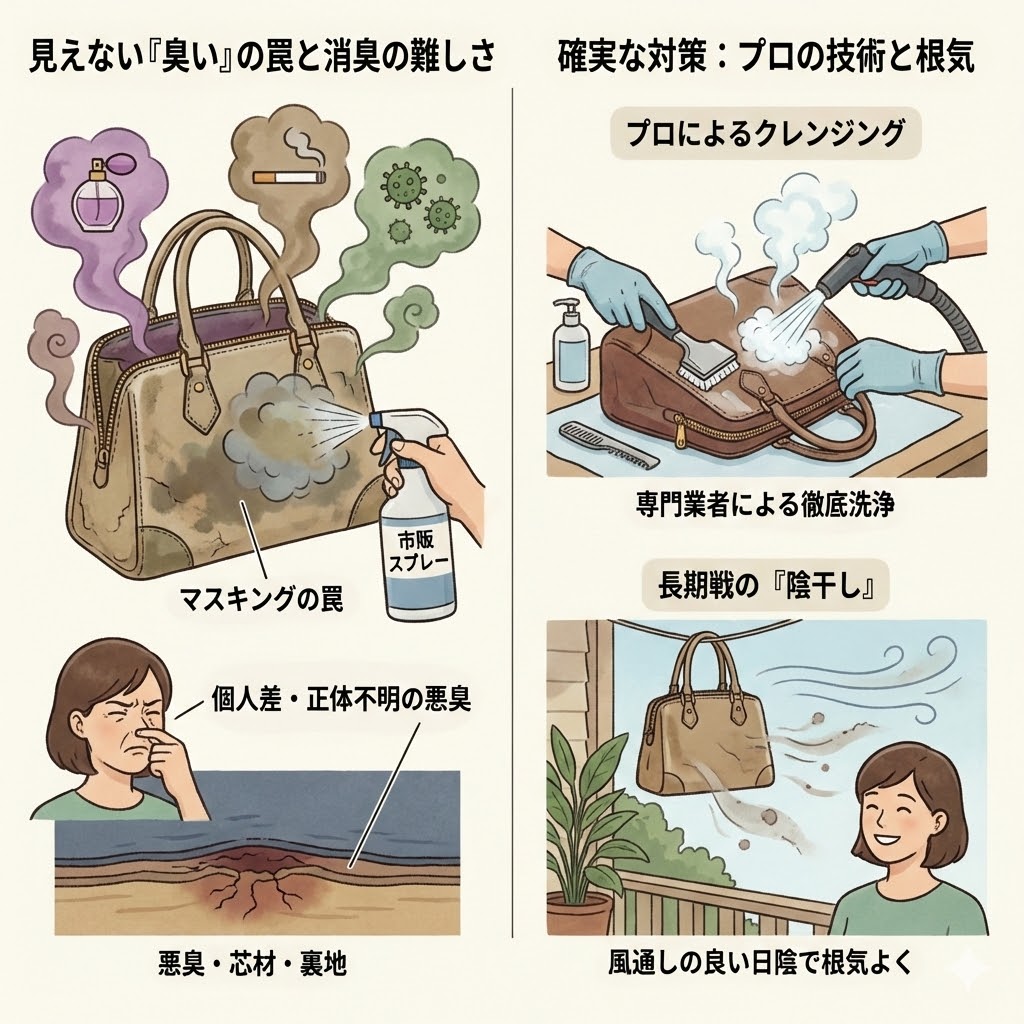 見えない『臭い』の罠と消臭の難しさ

市販スプレー

マスキングの罠

個人差・正体不明の悪臭

悪臭・芯材・裏地

確実な対策：プロの技術と根気

プロによるクレンジング

専門業者による徹底洗浄

長期戦の『陰干し』

風通しの良い日陰で根気よく